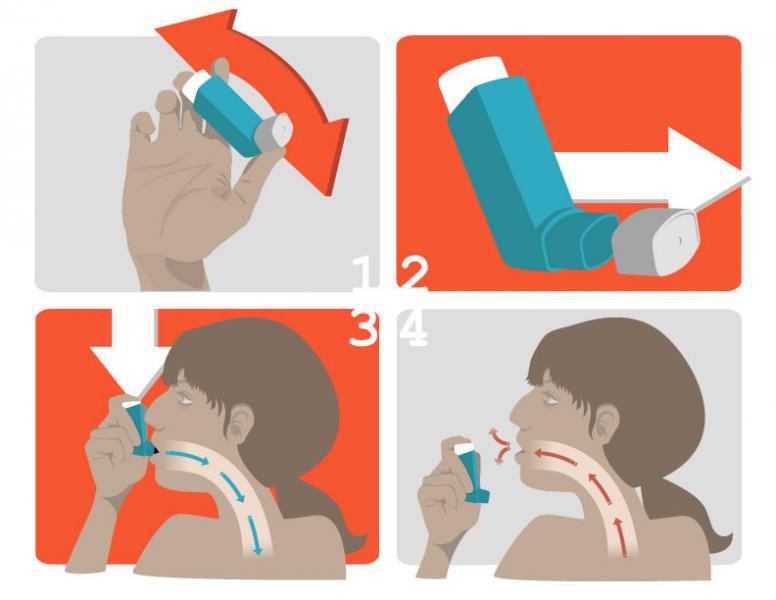 1 2
3 4